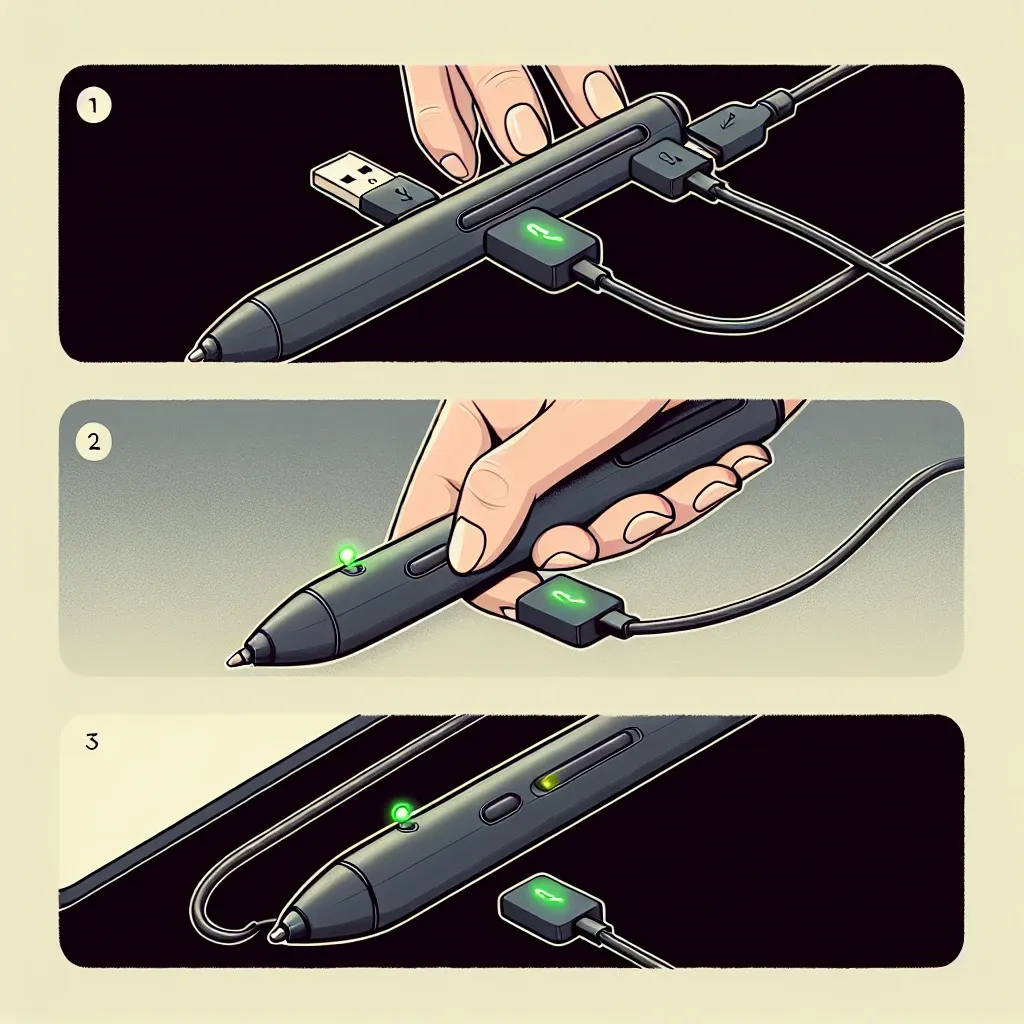 1

2

3